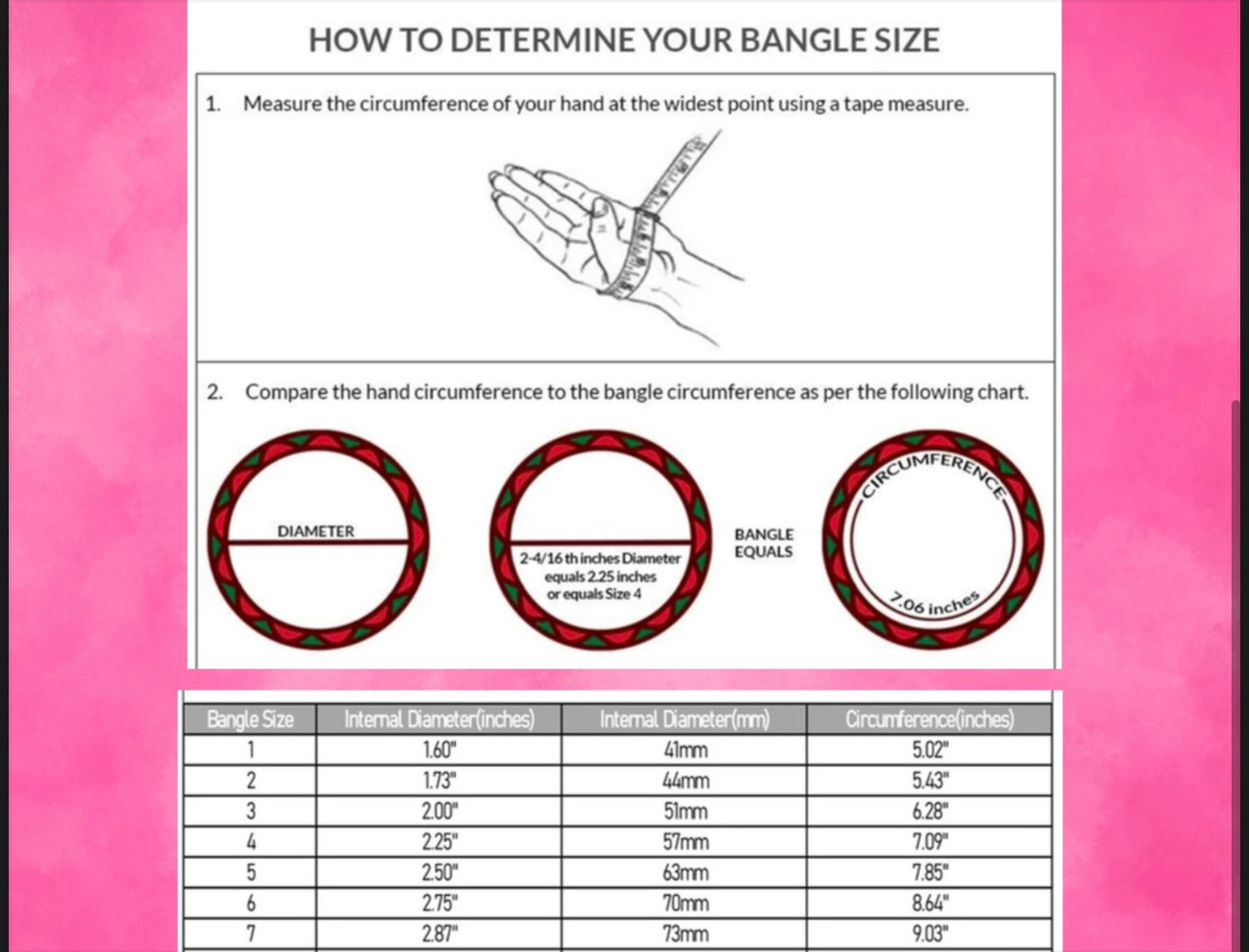 HOW TO DETERMINE YOUR BANGLE SIZE

1. Measure the circumference of your hand at the widest point using a tape measure.

2. Compare the hand circumference to the bangle circumference as per the following chart.

DIAMETER

2-4/16 th inches Diameter equals 2.25 inches or equals Size 4

BANGLE EQUALS

CIRCUMFERENCE

7.06 inches

| Bangle Size | Internal Diameter(inches) | Internal Diameter(mm) | Circumference(inches) |
|---|---|---|---|
| 1 | 1.60" | 41mm | 5.02" |
| 2 | 1.73" | 44mm | 5.43" |
| 3 | 2.00" | 51mm | 6.28" |
| 4 | 2.25" | 57mm | 7.09" |
| 5 | 2.50" | 63mm | 7.85" |
| 6 | 2.75" | 70mm | 8.64" |
| 7 | 2.87" | 73mm | 9.03" |